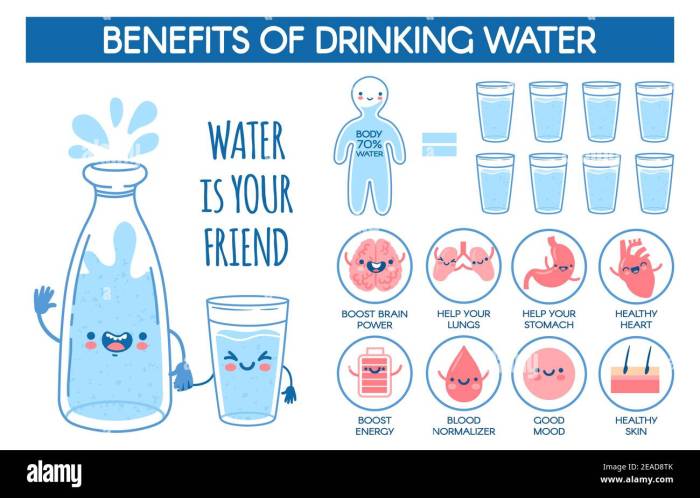 BENEFITS OF DRINKING WATER

WATER IS YOUR FRIEND

BODY 70% WATER

BOOST BRAIN POWER

HELP YOUR LUNGS

HELP YOUR STOMACH

HEALTHY HEART

BOOST ENERGY

BLOOD NORMALIZER

GOOD MOOD

HEALTHY SKIN

alamy

2EAD8TK

www.alamy.com